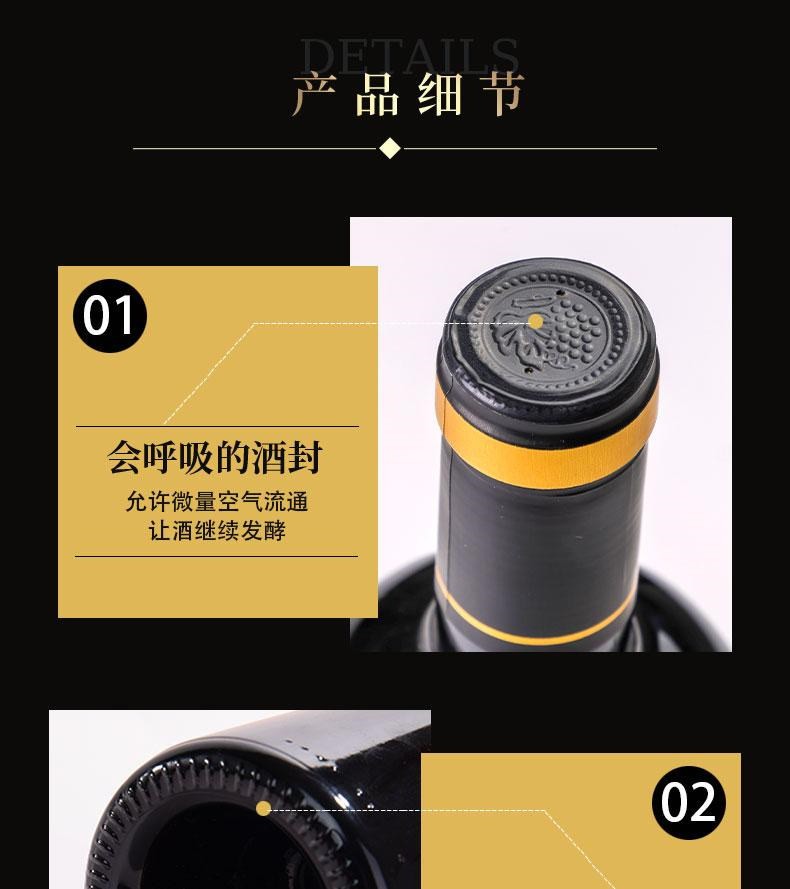 DETAILS
产品细节

01

会呼吸的酒封

允许微量空气流通
让酒继续发酵

02