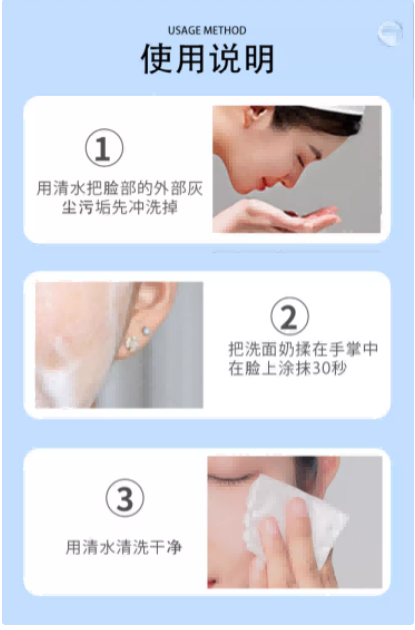 USAGE METHOD
使用说明

①
用清水把脸部的外部灰尘污垢先冲洗掉

②
把洗面奶揉在手掌中在脸上涂抹30秒

③
用清水清洗干净